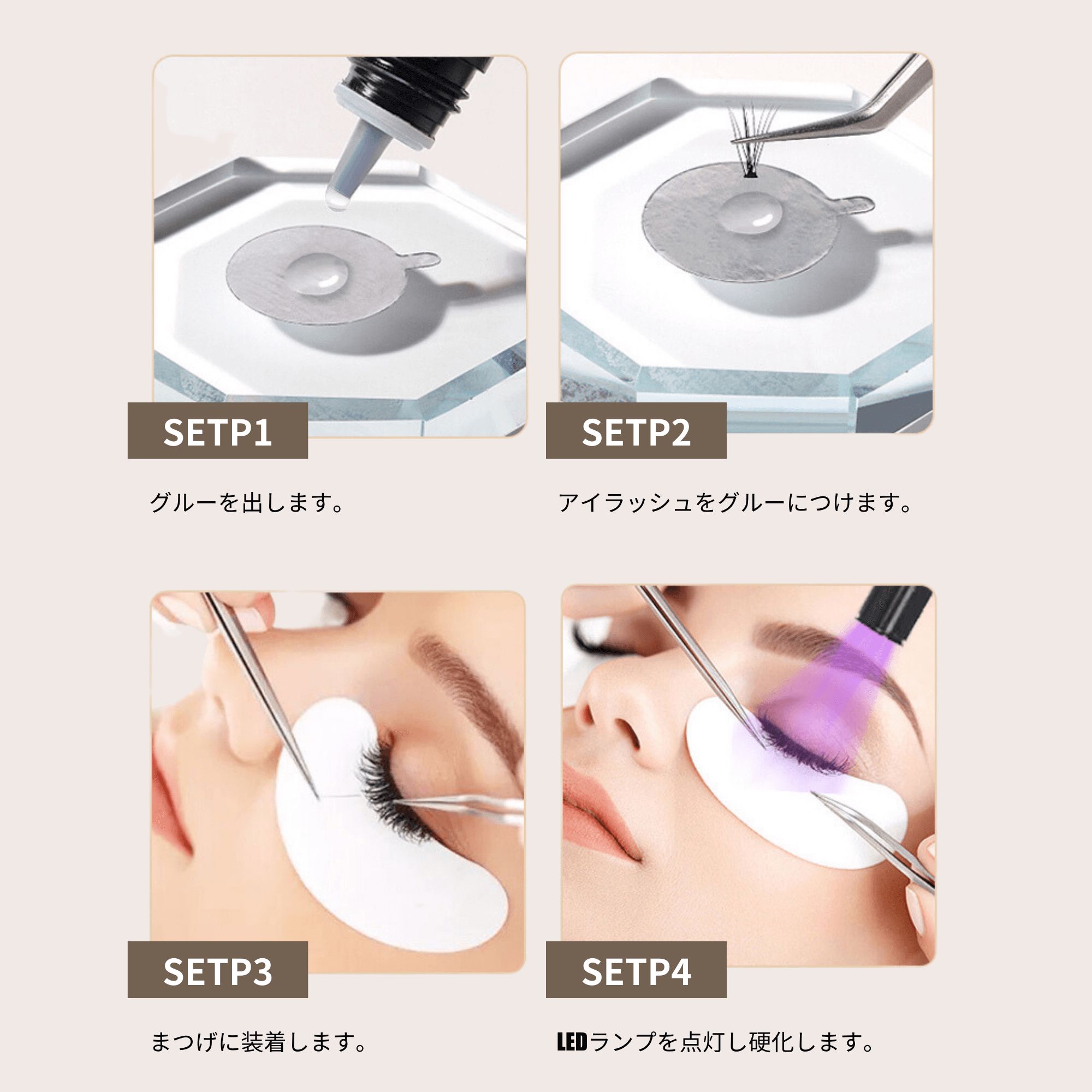 SETP1

グルーを出します。

SETP2

アイラッシュをグルーにつけます。

SETP3

まつげに装着します。

SETP4

LEDランプを点灯し硬化します。